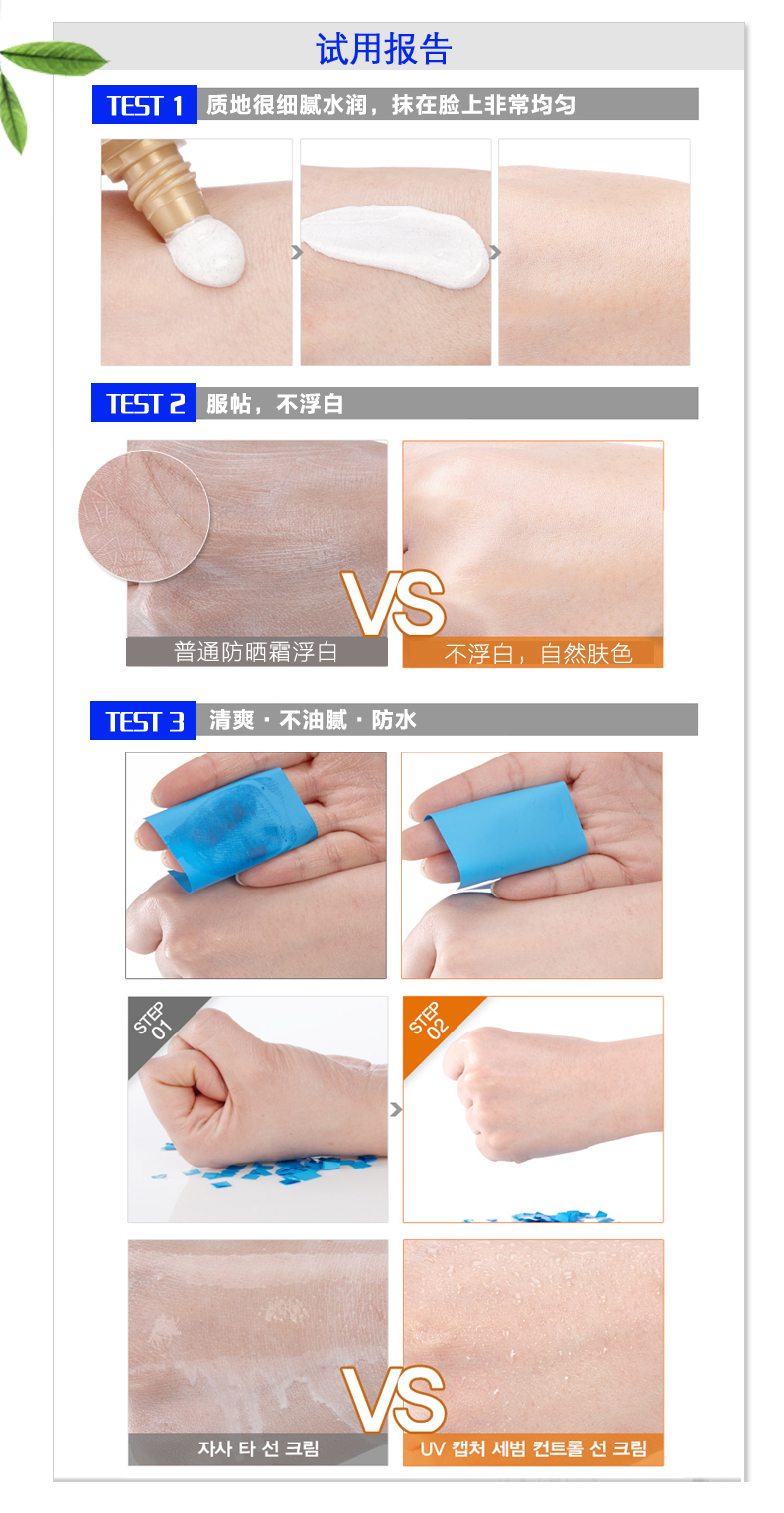 试用报告

TEST 1 质地很细腻水润，抹在脸上非常均匀

TEST 2 服帖，不浮白

VS

普通防晒霜浮白

不浮白，自然肤色

TEST 3 清爽 · 不油腻 · 防水

STEP 01

STEP 02

VS

자사 타 선 크림

UV 캡처 세범 컨트롤 선 크림