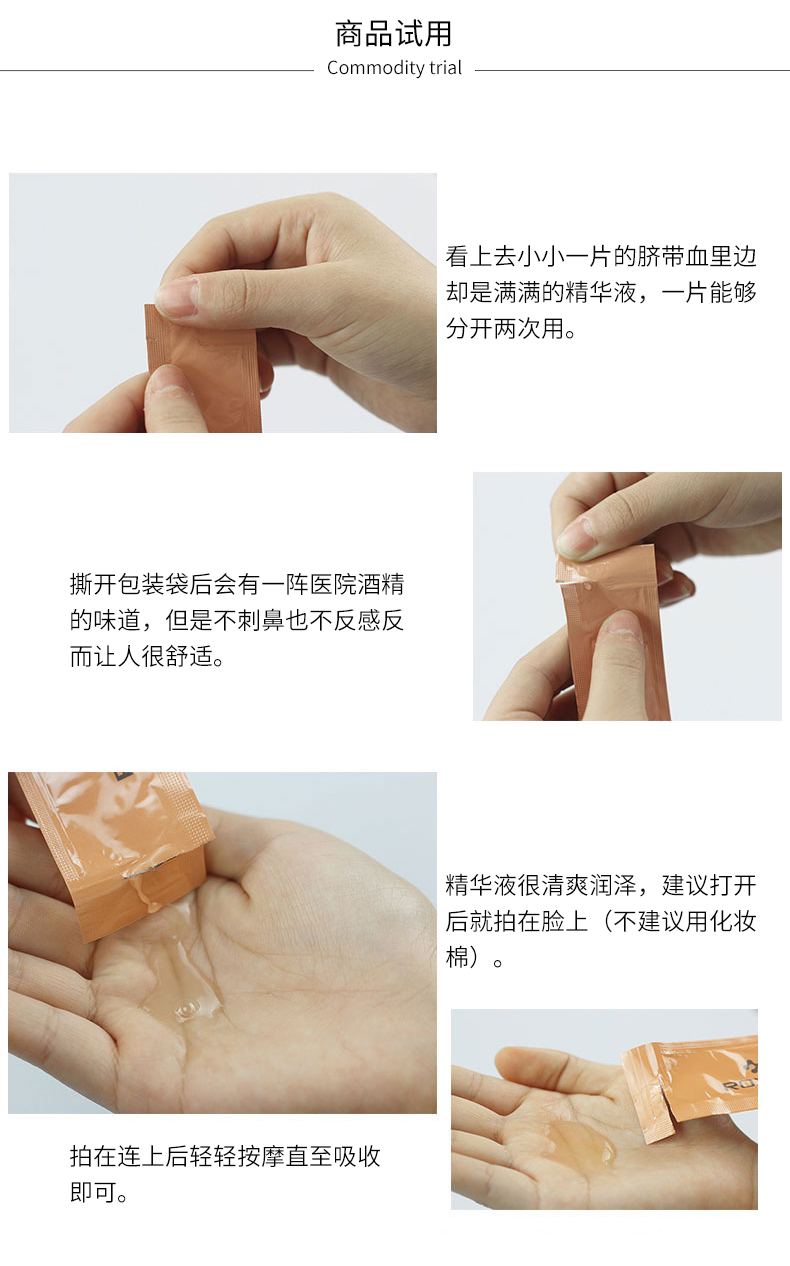 商品试用
Commodity trial

看上去小小一片的脐带血里边却是满满的精华液，一片能够分开两次用。

撕开包装袋后会有一阵医院酒精的味道，但是不刺鼻也不反感反而让人很舒适。

精华液很清爽润泽，建议打开后就拍在脸上（不建议用化妆棉）。

拍在连上后轻轻按摩直至吸收即可。