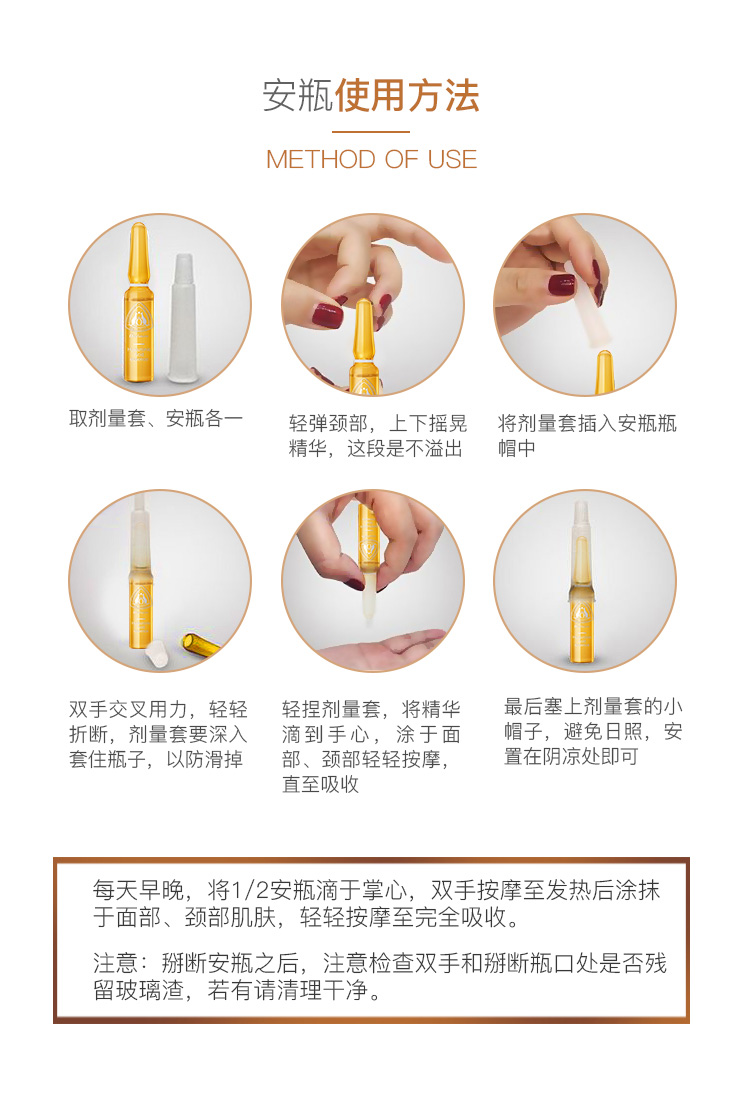 安瓶使用方法

METHOD OF USE

取剂量套、安瓶各一

轻弹颈部，上下摇晃精华，这段是不溢出

将剂量套插入安瓶瓶帽中

双手交叉用力，轻轻折断，剂量套要深入套住瓶子，以防滑掉

轻捏剂量套，将精华滴到手心，涂于面部、颈部轻轻按摩，直至吸收

最后塞上剂量套的小帽子，避免日照，安置在阴凉处即可

每天早晚，将1/2安瓶滴于掌心，双手按摩至发热后涂抹于面部、颈部肌肤，轻轻按摩至完全吸收。

注意：掰断安瓶之后，注意检查双手和掰断瓶口处是否残留玻璃渣，若有请清理干净。