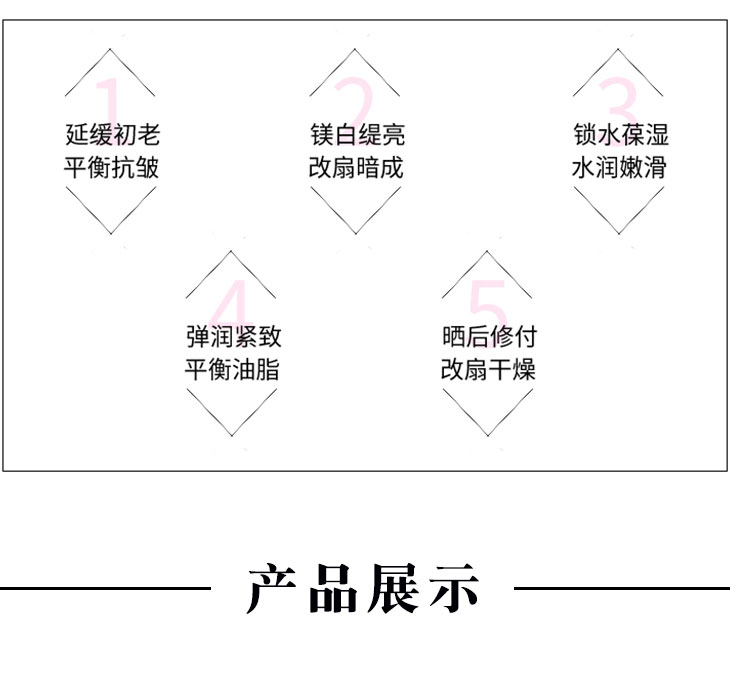 1
延缓初老
平衡抗皱

2
镁白缇亮
改扇暗成

3
锁水葆湿
水润嫩滑

4
弹润紧致
平衡油脂

5
晒后修付
改扇干燥

产品展示